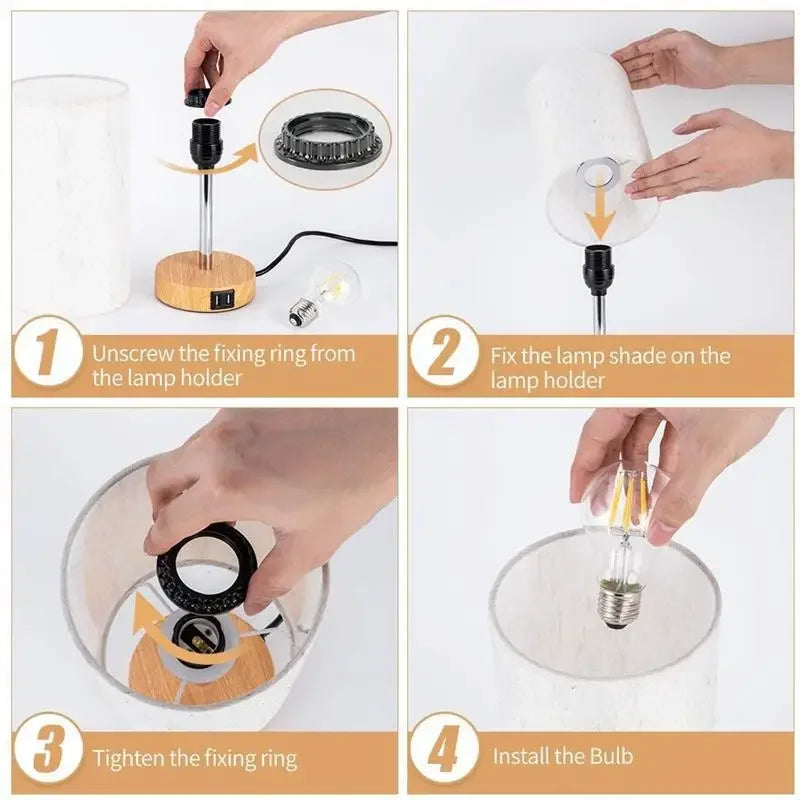 1 Unscrew the fixing ring from the lamp holder

2 Fix the lamp shade on the lamp holder

3 Tighten the fixing ring

4 Install the Bulb